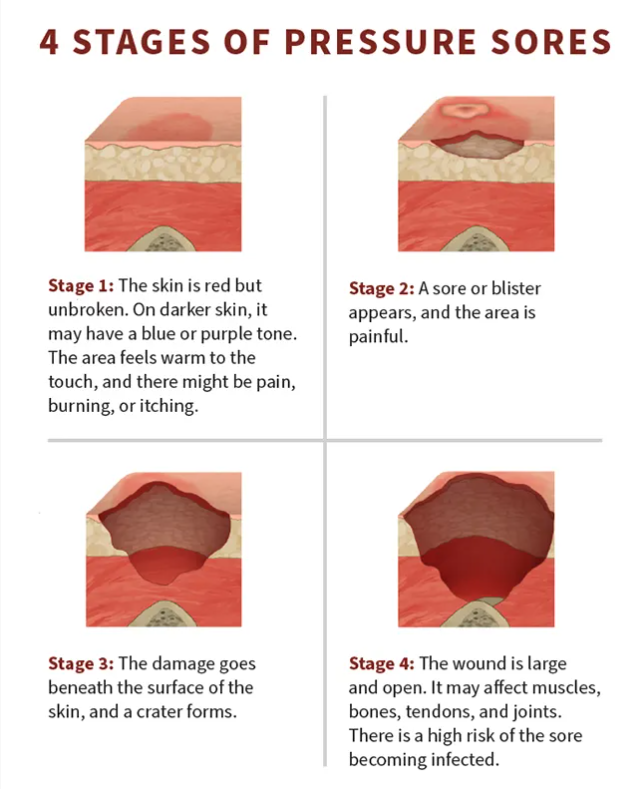 4 STAGES OF PRESSURE SORES

Stage 1: The skin is red but unbroken. On darker skin, it may have a blue or purple tone. The area feels warm to the touch, and there might be pain, burning, or itching.

Stage 2: A sore or blister appears, and the area is painful.

Stage 3: The damage goes beneath the surface of the skin, and a crater forms.

Stage 4: The wound is large and open. It may affect muscles, bones, tendons, and joints. There is a high risk of the sore becoming infected.